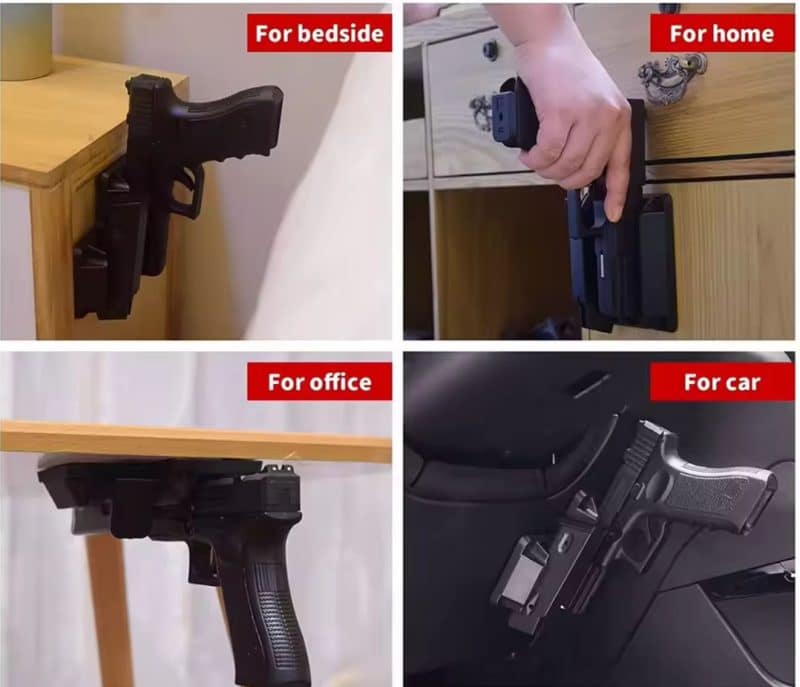 For bedside

For home

For office

For car